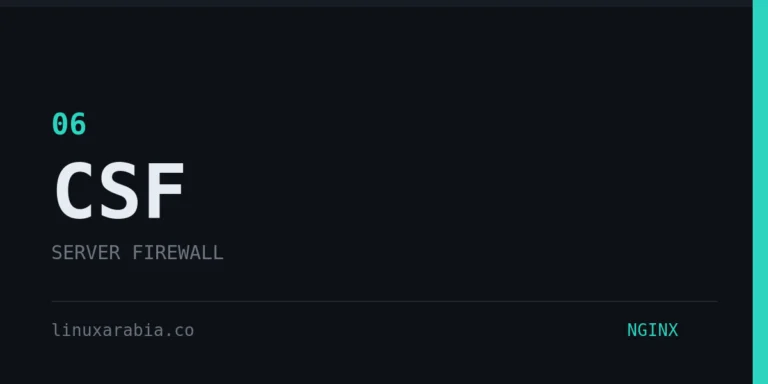 06

CSF

SERVER FIREWALL

linuxarabia.co

NGINX